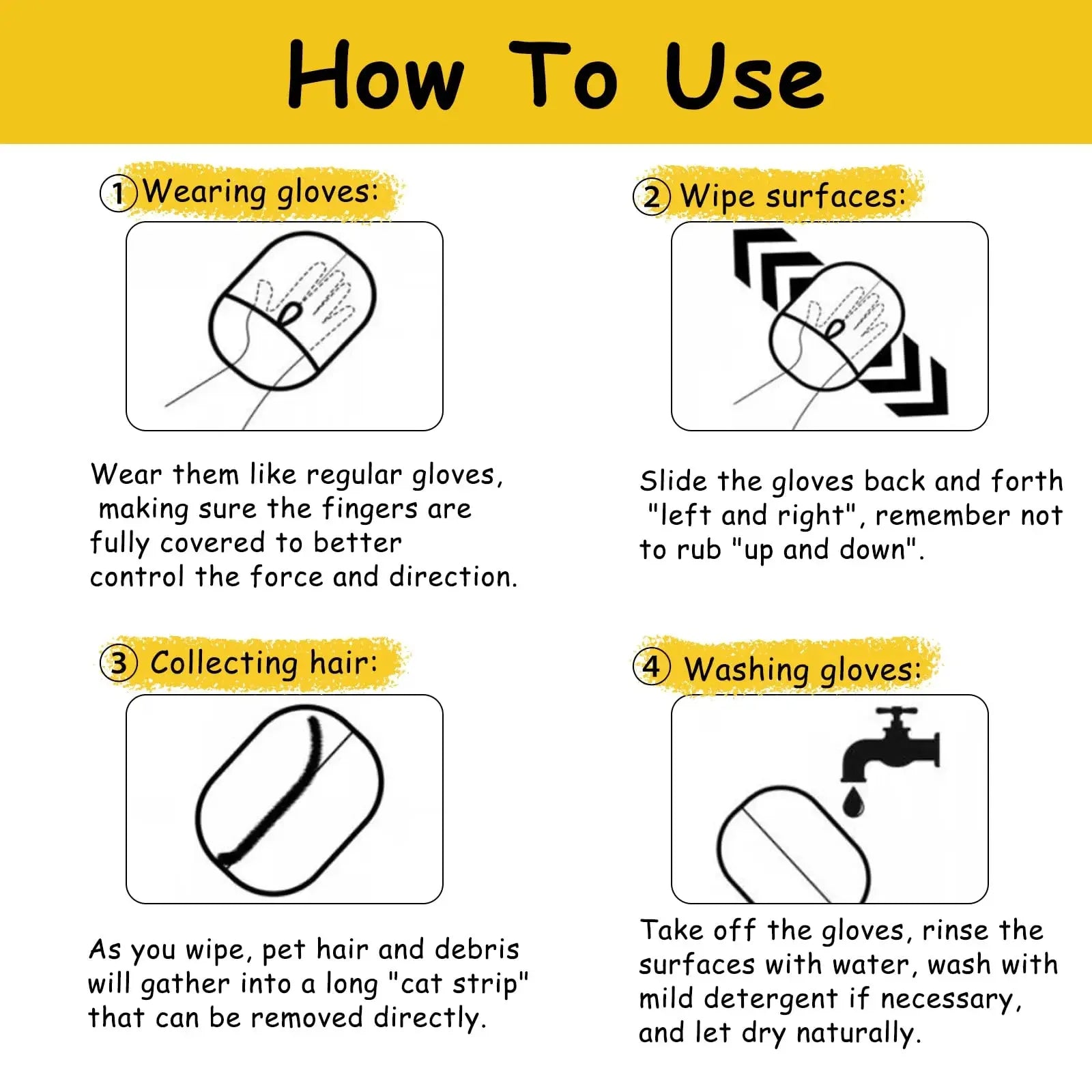 How To Use

1 Wearing gloves:

Wear them like regular gloves, making sure the fingers are fully covered to better control the force and direction.

2 Wipe surfaces:

Slide the gloves back and forth "left and right", remember not to rub "up and down".

3 Collecting hair:

As you wipe, pet hair and debris will gather into a long "cat strip" that can be removed directly.

4 Washing gloves:

Take off the gloves, rinse the surfaces with water, wash with mild detergent if necessary, and let dry naturally.